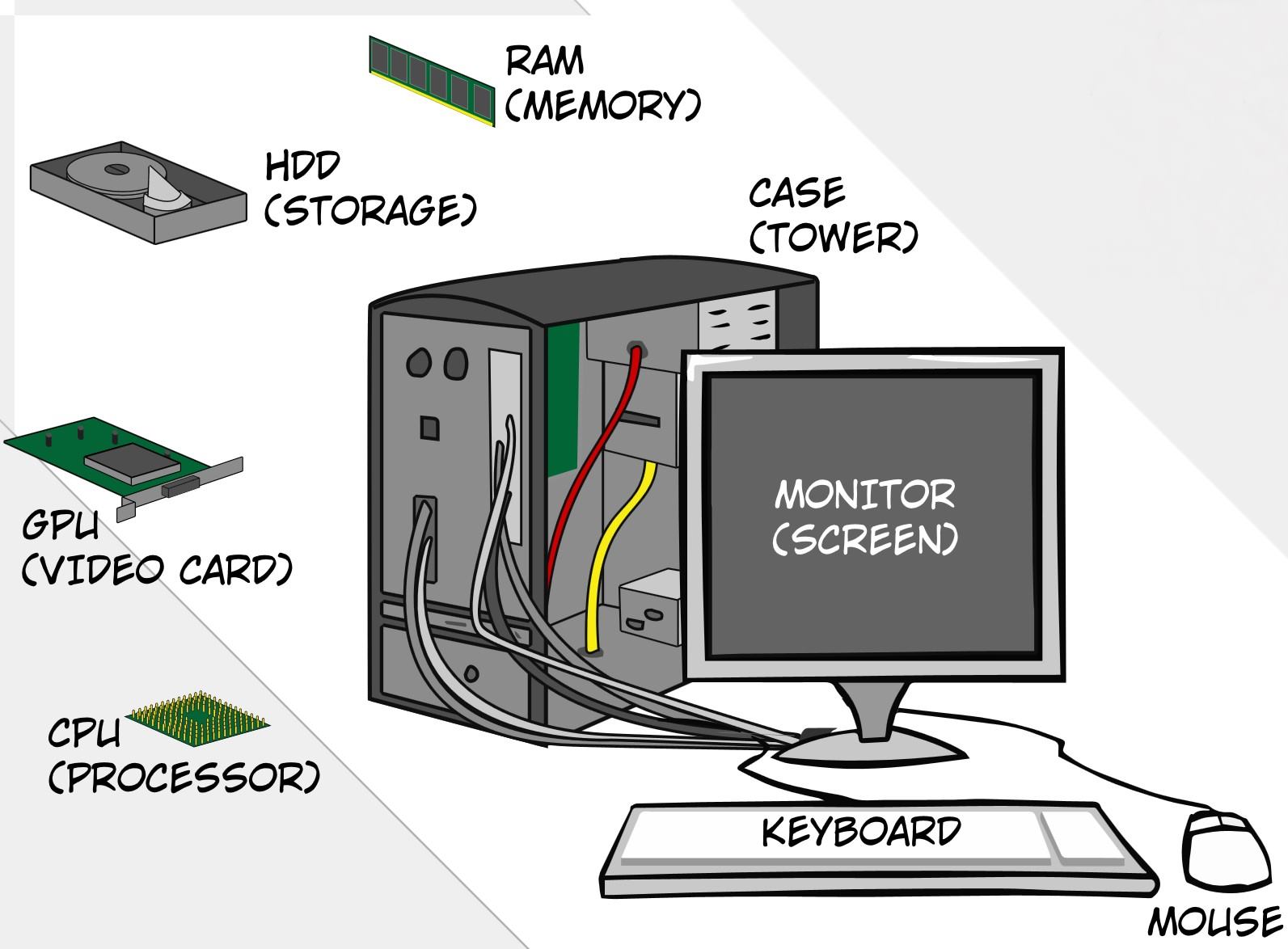 RAM
(MEMORY)

HDD
(STORAGE)

CASE
(TOWER)

GPU
(VIDEO CARD)

MONITOR
(SCREEN)

CPU
(PROCESSOR)

KEYBOARD

MOUSE